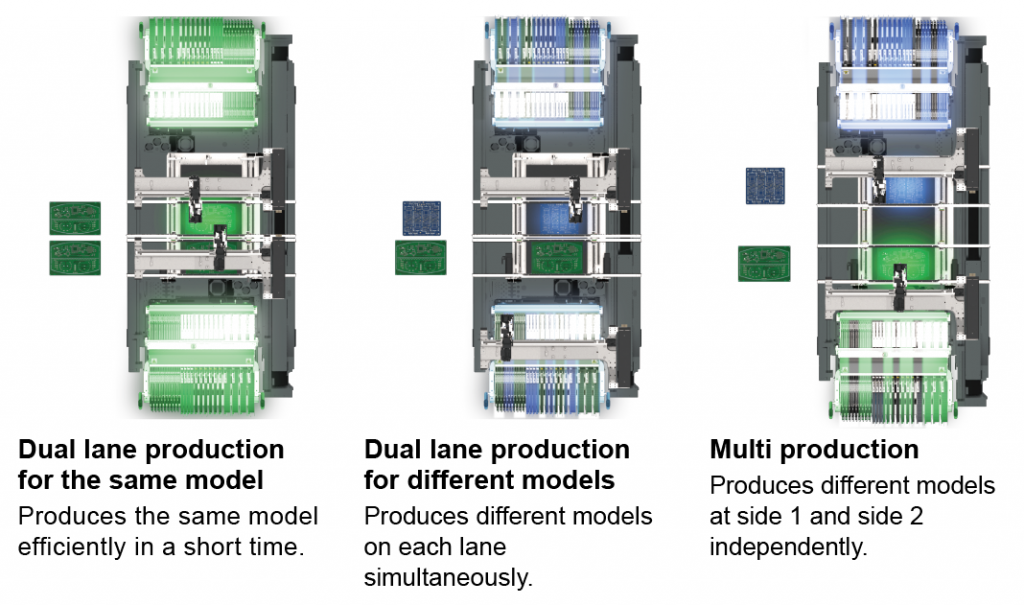 Dual lane production for the same model
Produces the same model efficiently in a short time.

Dual lane production for different models
Produces different models on each lane simultaneously.

Multi production
Produces different models at side 1 and side 2 independently.