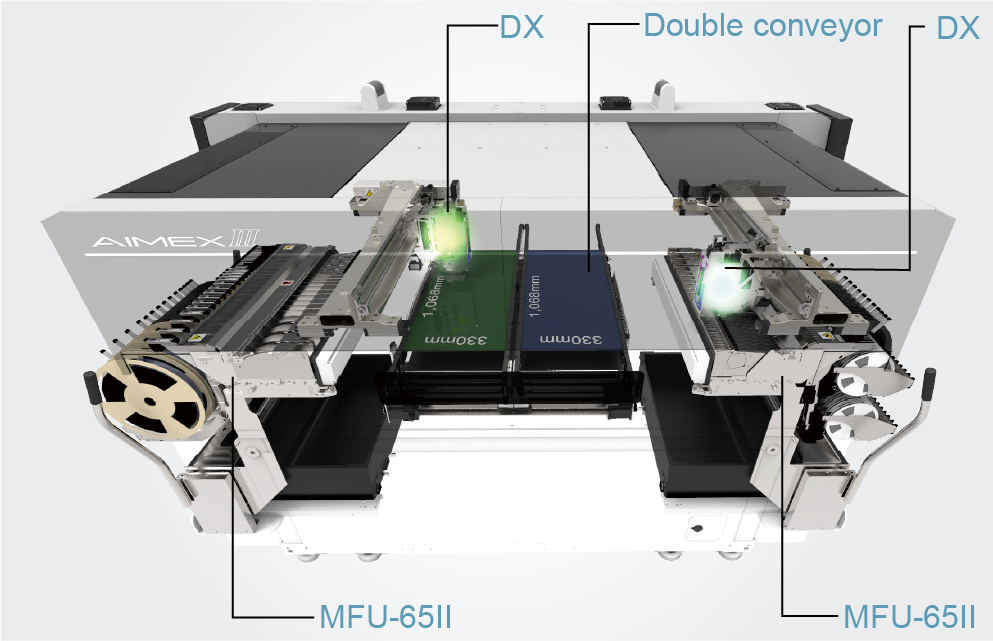 DX
Double conveyor
DX
AIMEX III
1,068mm
330mm
1,068mm
330mm
MFU-65II
MFU-65II