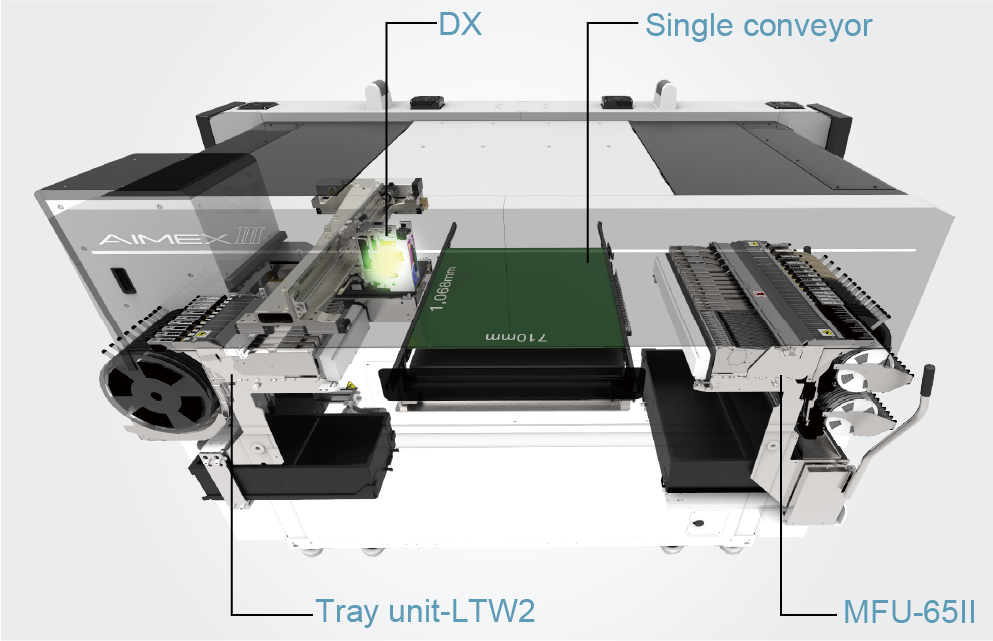 DX

Single conveyor

AIMEX III

1,068mm

710mm

Tray unit-LTW2

MFU-65II